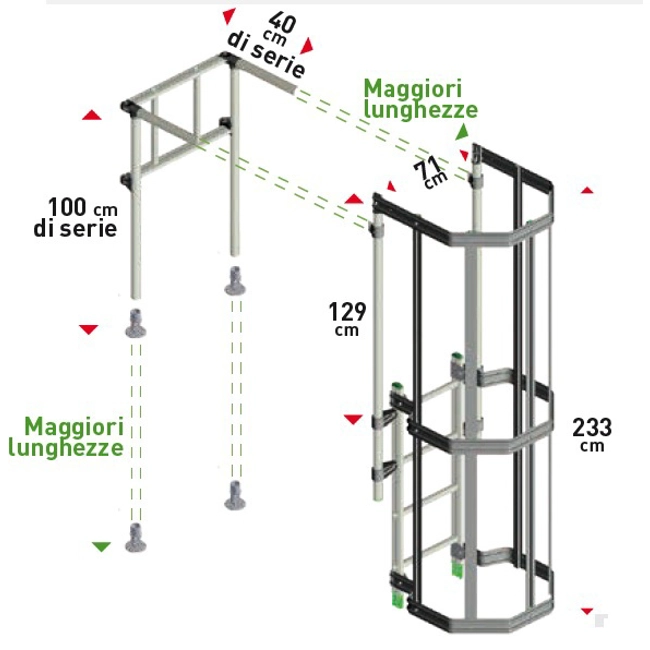 40 cm di serie

Maggiori lunghezze

71 cm

100 cm di serie

129 cm

Maggiori lunghezze

233 cm